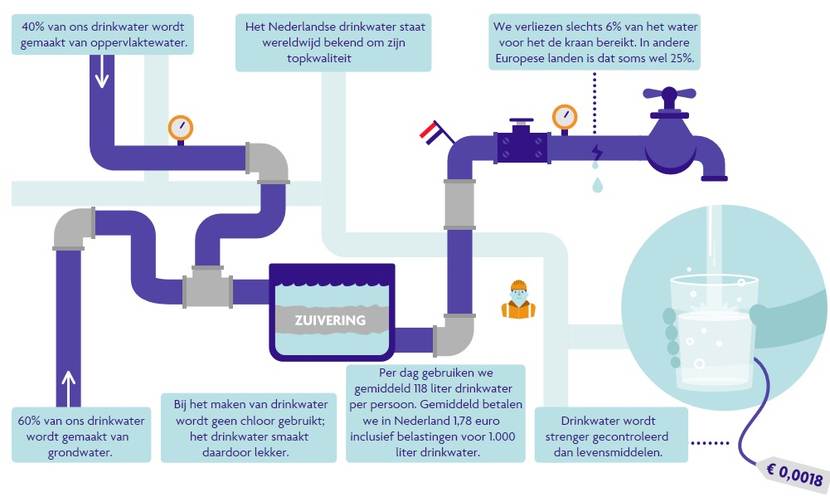 40% van ons drinkwater wordt gemaakt van oppervlaktewater.

Het Nederlandse drinkwater staat wereldwijd bekend om zijn topkwaliteit

We verliezen slechts 6% van het water voor het de kraan bereikt. In andere Europese landen is dat soms wel 25%.

ZUIVERING

60% van ons drinkwater wordt gemaakt van grondwater.

Bij het maken van drinkwater wordt geen chloor gebruikt; het drinkwater smaakt daardoor lekker.

Per dag gebruiken we gemiddeld 118 liter drinkwater per persoon. Gemiddeld betalen we in Nederland 1,78 euro inclusief belastingen voor 1.000 liter drinkwater.

Drinkwater wordt strenger gecontroleerd dan levensmiddelen.

€ 0,0018